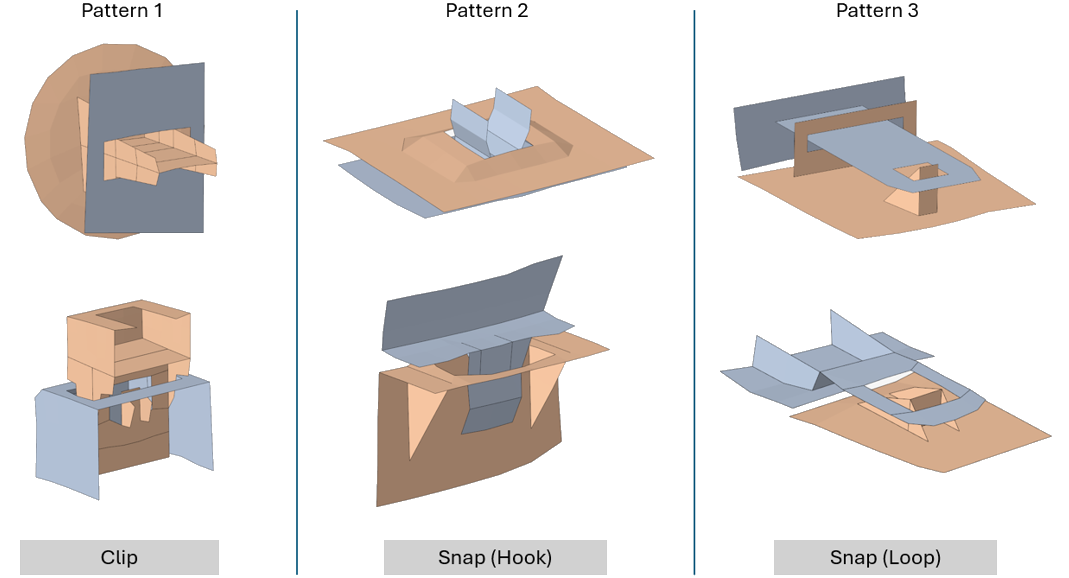 Pattern 1

Clip

Pattern 2

Snap (Hook)

Pattern 3

Snap (Loop)