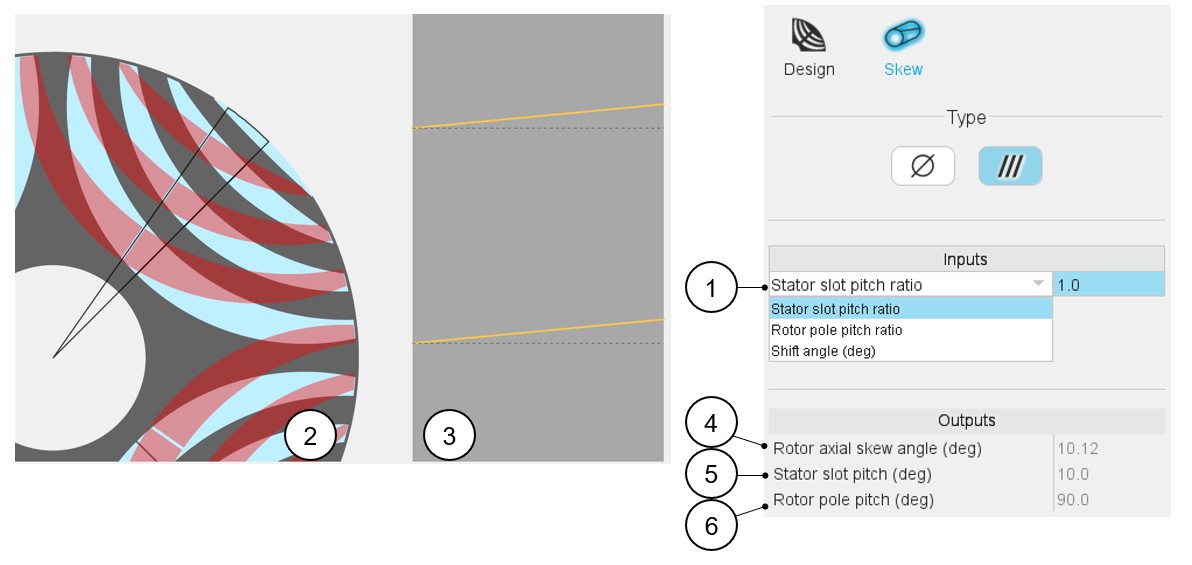 2

3

Design Skew

Type

∅ ///

Inputs

1

Stator slot pitch ratio 1.0

Stator slot pitch ratio
Rotor pole pitch ratio
Shift angle (deg)

Outputs

4
Rotor axial skew angle (deg) 10.12

5
Stator slot pitch (deg) 10.0

6
Rotor pole pitch (deg) 90.0