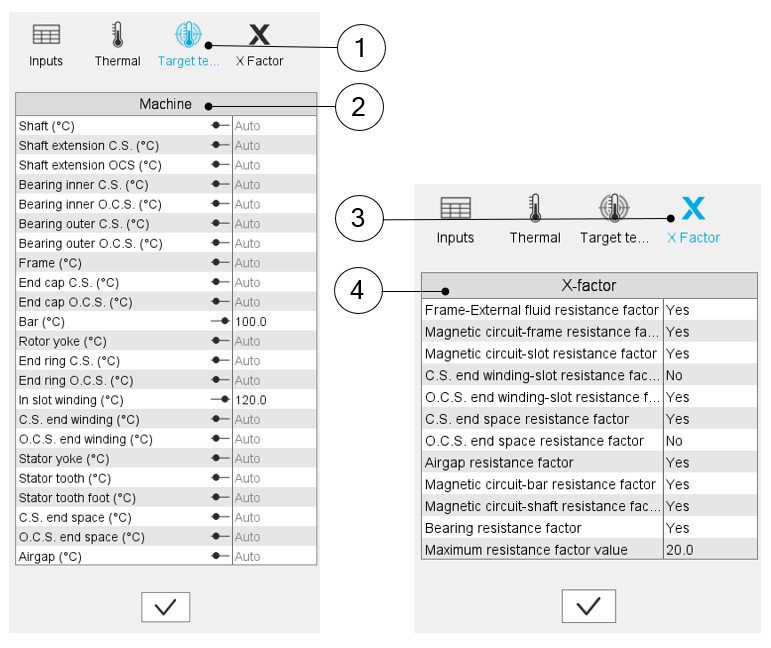 Inputs Thermal Target te... X Factor

1

2

| Machine | |
|---|---|
| Shaft (°C) | Auto |
| Shaft extension C.S. (°C) | Auto |
| Shaft extension OCS (°C) | Auto |
| Bearing inner C.S. (°C) | Auto |
| Bearing inner O.C.S. (°C) | Auto |
| Bearing outer C.S. (°C) | Auto |
| Bearing outer O.C.S. (°C) | Auto |
| Frame (°C) | Auto |
| End cap C.S. (°C) | Auto |
| End cap O.C.S. (°C) | Auto |
| Bar (°C) | 100.0 |
| Rotor yoke (°C) | Auto |
| End ring C.S. (°C) | Auto |
| End ring O.C.S. (°C) | Auto |
| In slot winding (°C) | 120.0 |
| C.S. end winding (°C) | Auto |
| O.C.S. end winding (°C) | Auto |
| Stator yoke (°C) | Auto |
| Stator tooth (°C) | Auto |
| Stator tooth foot (°C) | Auto |
| C.S. end space (°C) | Auto |
| O.C.S. end space (°C) | Auto |
| Airgap (°C) | Auto |

3

Inputs Thermal Target te... X Factor

4

| X-factor | |
|---|---|
| Frame-External fluid resistance factor | Yes |
| Magnetic circuit-frame resistance fa... | Yes |
| Magnetic circuit-slot resistance factor | Yes |
| C.S. end winding-slot resistance fac... | No |
| O.C.S. end winding-slot resistance f... | Yes |
| C.S. end space resistance factor | Yes |
| O.C.S. end space resistance factor | No |
| Airgap resistance factor | Yes |
| Magnetic circuit-bar resistance factor | Yes |
| Magnetic circuit-shaft resistance fac... | Yes |
| Bearing resistance factor | Yes |
| Maximum resistance factor value | 20.0 |