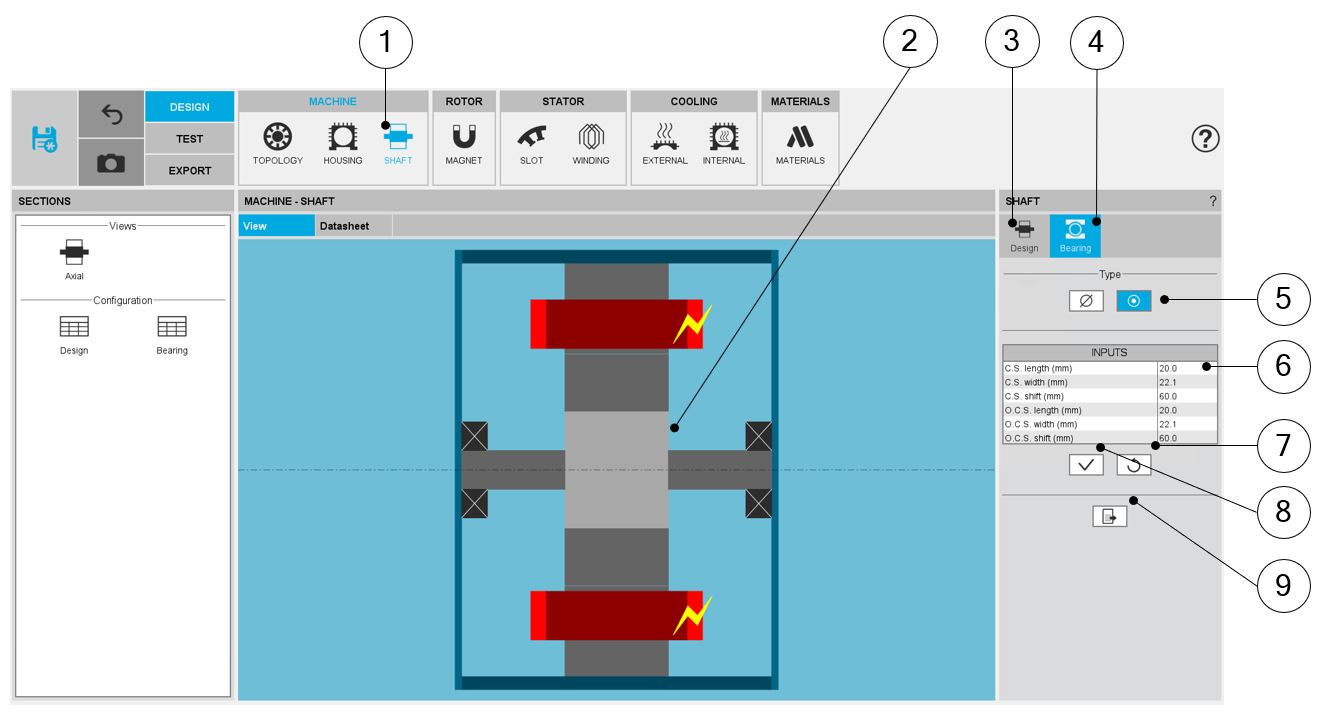 1 2 3 4

DESIGN
TEST
EXPORT

MACHINE
TOPOLOGY HOUSING SHAFT

ROTOR
MAGNET

STATOR
SLOT WINDING

COOLING
EXTERNAL INTERNAL

MATERIALS
MATERIALS

?

SECTIONS
Views
Axial
Configuration
Design Bearing

MACHINE - SHAFT
View Datasheet

SHAFT ?
Design Bearing

Type
5

| INPUTS | |
|---|---|
| C.S. length (mm) | 20.0 |
| C.S. width (mm) | 22.1 |
| C.S. shift (mm) | 60.0 |
| O.C.S. length (mm) | 20.0 |
| O.C.S. width (mm) | 22.1 |
| O.C.S. shift (mm) | 60.0 |

6
7
8
9