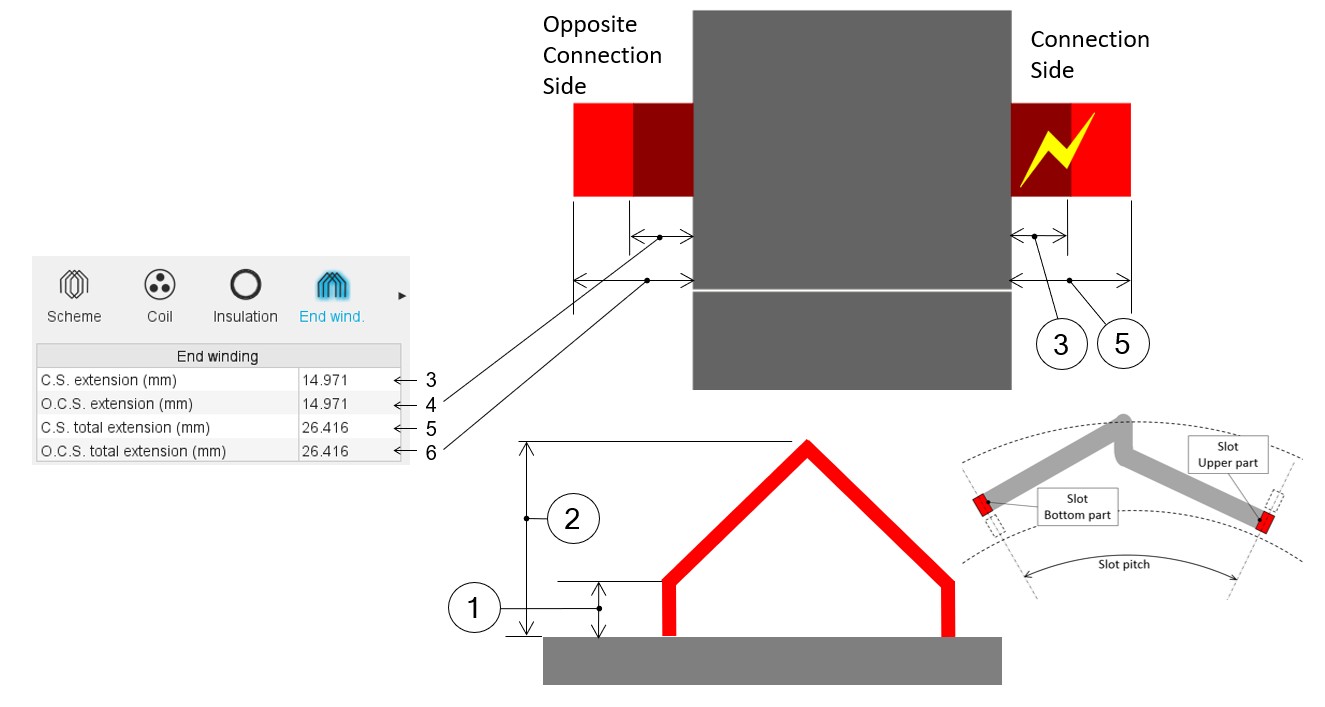 Opposite Connection Side

Connection Side

Scheme Coil Insulation End wind.

| End winding | |
|---|---|
| C.S. extension (mm) | 14.971 |
| O.C.S. extension (mm) | 14.971 |
| C.S. total extension (mm) | 26.416 |
| O.C.S. total extension (mm) | 26.416 |

3
4
5
6

3 5

2

1

Slot Upper part

Slot Bottom part

Slot pitch