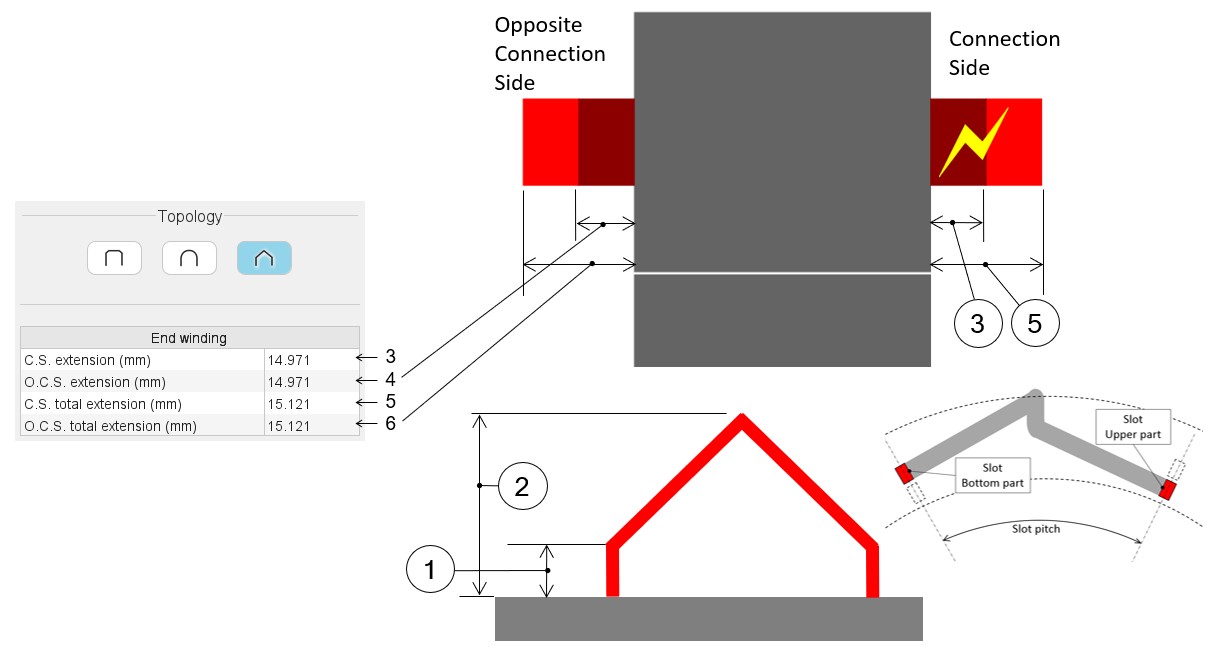 Opposite Connection Side

Connection Side

Topology

| End winding | |
|---|---|
| C.S. extension (mm) | 14.971 |
| O.C.S. extension (mm) | 14.971 |
| C.S. total extension (mm) | 15.121 |
| O.C.S. total extension (mm) | 15.121 |

3
4
5
6

3 5

2

1

Slot Upper part

Slot Bottom part

Slot pitch