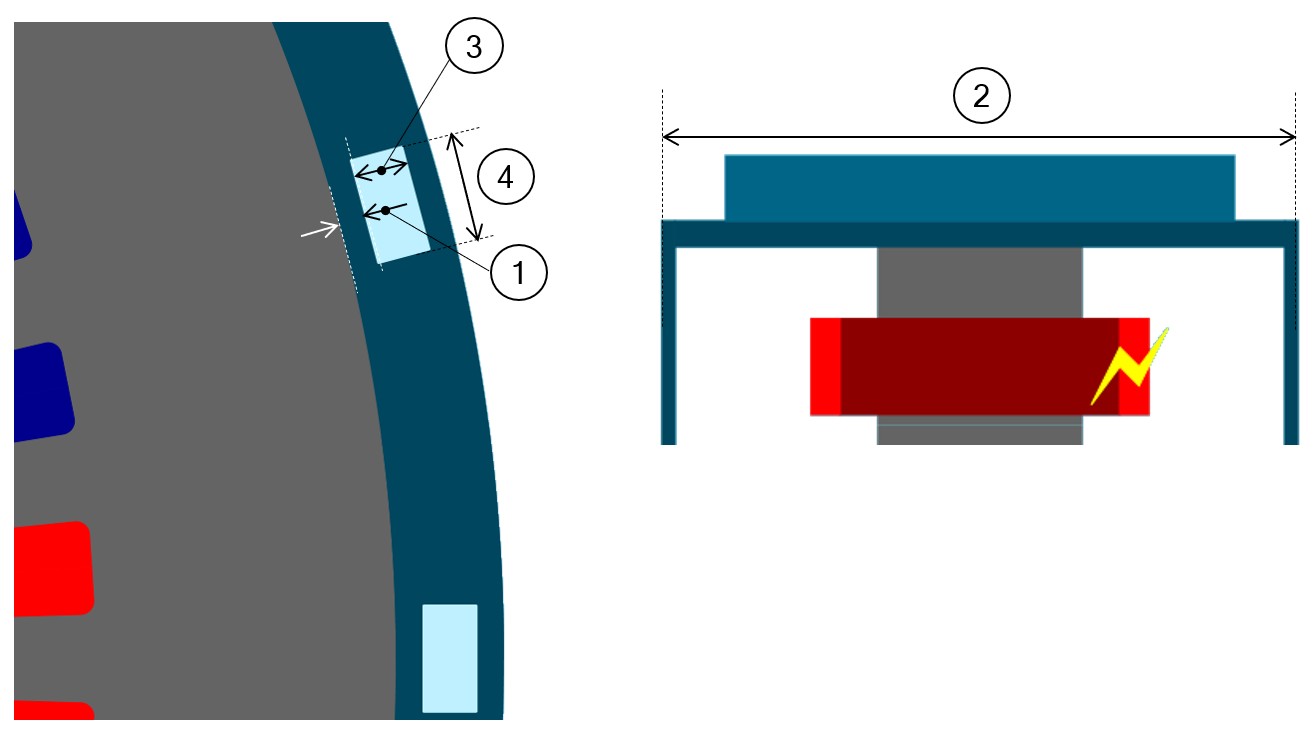 3
4
1
2