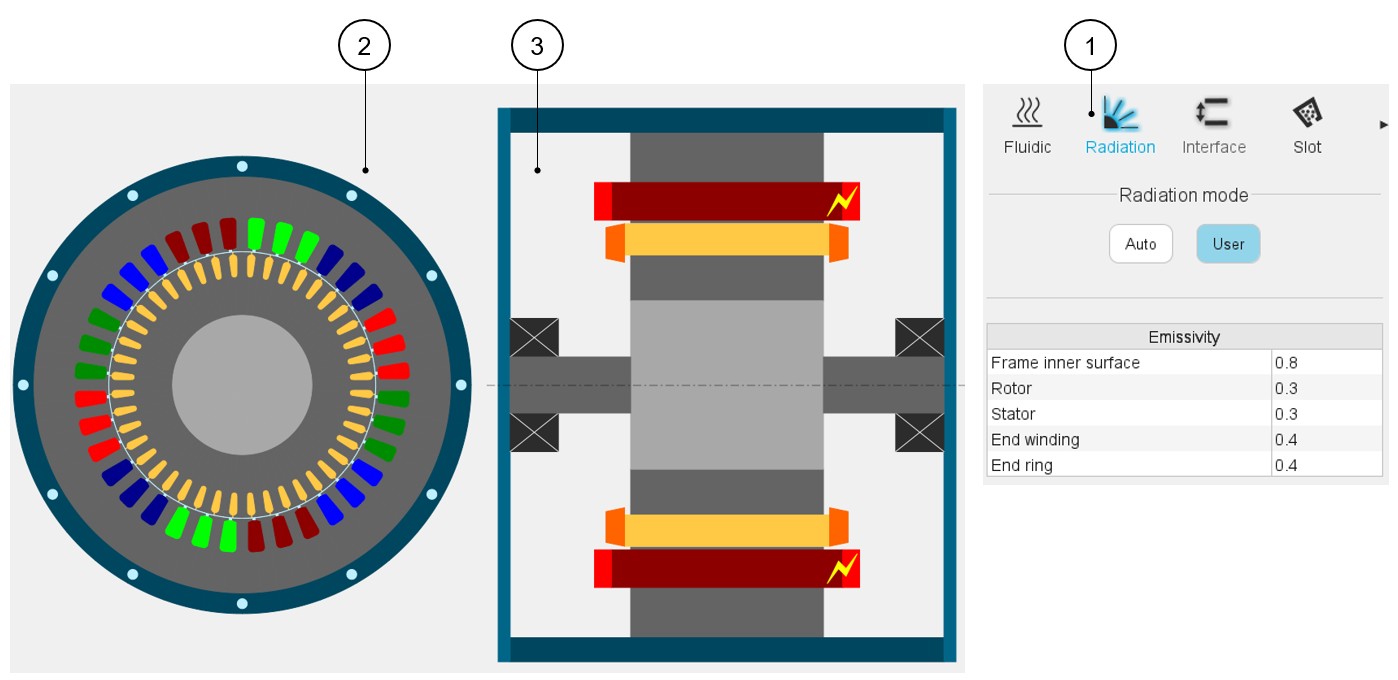 2

3

1

Fluidic Radiation Interface Slot

Radiation mode

Auto User

| Emissivity | |
|---|---|
| Frame inner surface | 0.8 |
| Rotor | 0.3 |
| Stator | 0.3 |
| End winding | 0.4 |
| End ring | 0.4 |