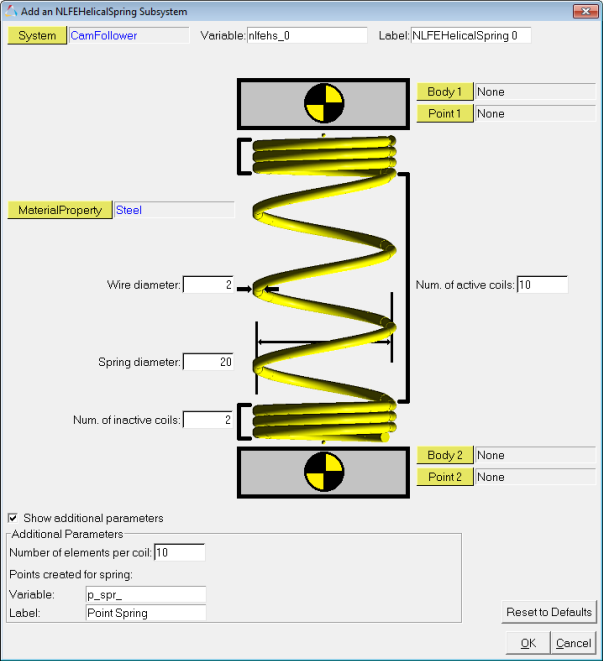 Add an NLFEHelicalSpring Subsystem

System CamFollower Variable: nlfehs_0 Label: NLFEHelicalSpring 0

Body 1 None
Point 1 None

MaterialProperty Steel

Wire diameter: 2

Num. of active coils: 10

Spring diameter: 20

Num. of inactive coils: 2

Body 2 None
Point 2 None

Show additional parameters

Additional Parameters
Number of elements per coil: 10
Points created for spring:
Variable: p_spr_
Label: Point Spring

Reset to Defaults

OK Cancel