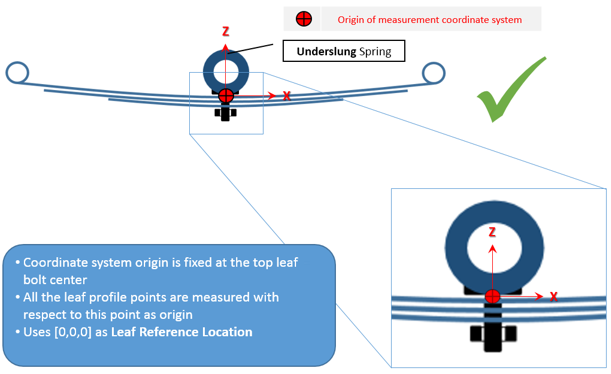 Origin of measurement coordinate system

Z

Underslung Spring

X

Z

X

• Coordinate system origin is fixed at the top leaf bolt center
• All the leaf profile points are measured with respect to this point as origin
• Uses [0,0,0] as Leaf Reference Location