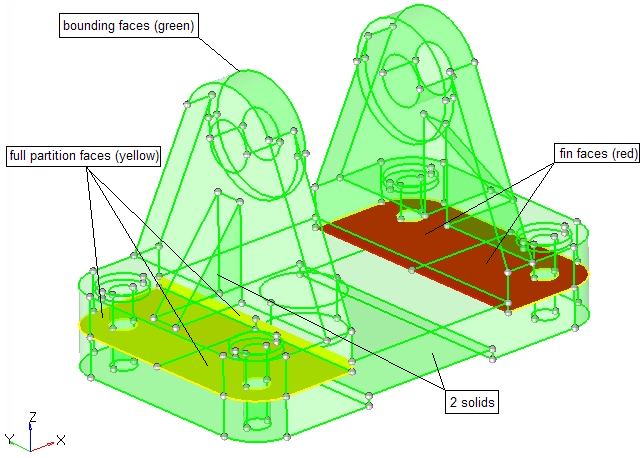 bounding faces (green)

full partition faces (yellow)

fin faces (red)

2 solids

Z

Y

X