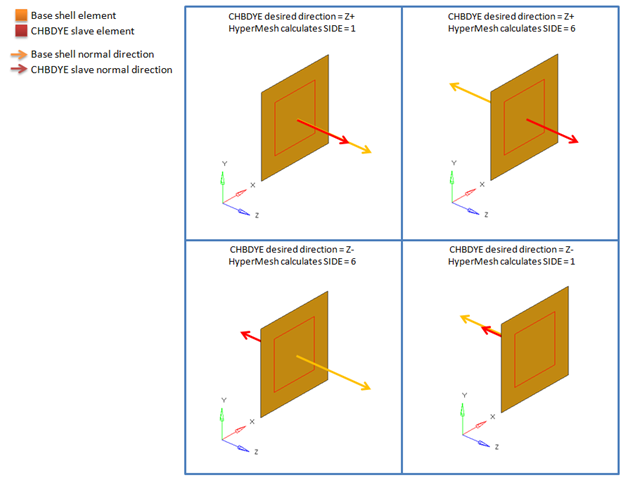 Base shell element
CHBDYE slave element
Base shell normal direction
CHBDYE slave normal direction

CHBDYE desired direction = Z+
HyperMesh calculates SIDE = 1

Y
X
Z

CHBDYE desired direction = Z+
HyperMesh calculates SIDE = 6

Y
X
Z

CHBDYE desired direction = Z-
HyperMesh calculates SIDE = 6

Y
X
Z

CHBDYE desired direction = Z-
HyperMesh calculates SIDE = 1

Y
X
Z